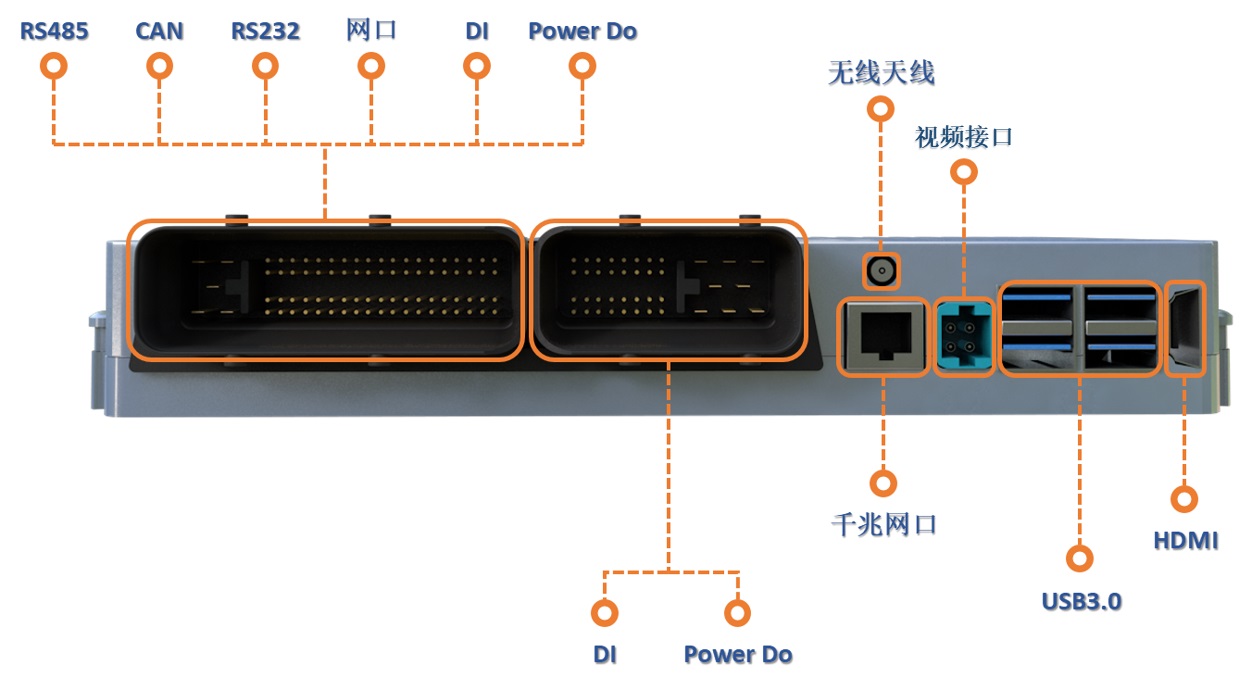 RS485 CAN RS232 网口 DI Power Do

无线天线

视频接口

千兆网口

HDMI

USB3.0

DI Power Do